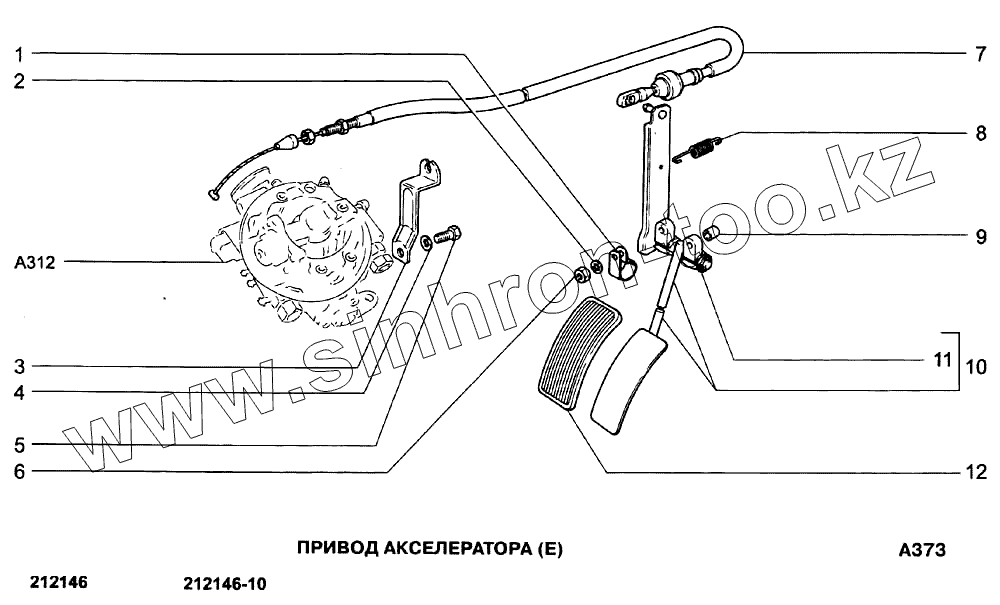 1
2
A312
3
4
5
6
7
8
9
11
10
12

www.sinhron-too.kz

ПРИВОД АКСЕЛЕРАТОРА (Е)

A373

212146

212146-10